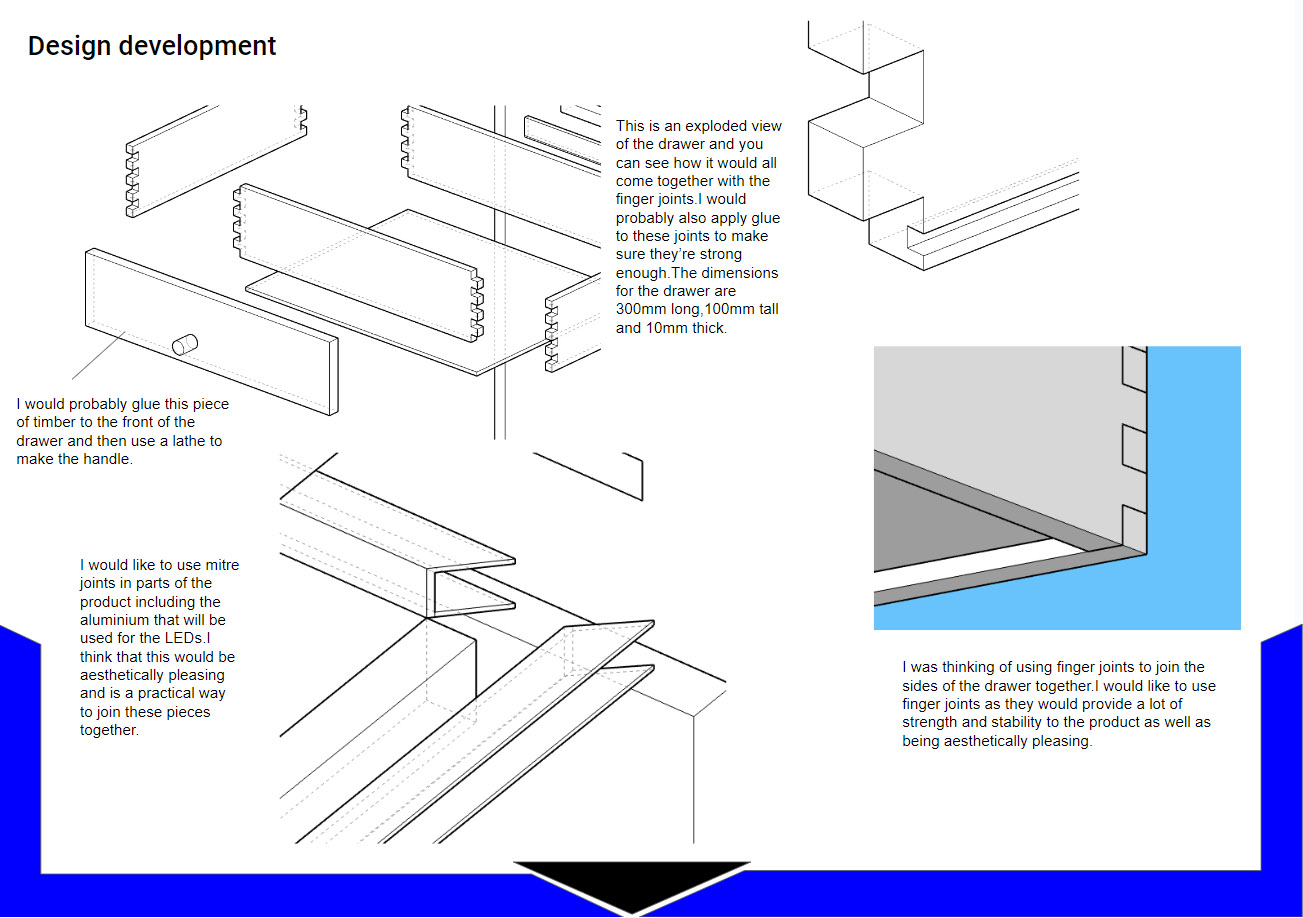 Design development

This is an exploded view of the drawer and you can see how it would all come together with the finger joints.I would probably also apply glue to these joints to make sure they're strong enough.The dimensions for the drawer are 300mm long,100mm tall and 10mm thick.

I would probably glue this piece of timber to the front of the drawer and then use a lathe to make the handle.

I would like to use mitre joints in parts of the product including the aluminium that will be used for the LEDs.I think that this would be aesthetically pleasing and is a practical way to join these pieces together.

I was thinking of using finger joints to join the sides of the drawer together.I would like to use finger joints as they would provide a lot of strength and stability to the product as well as being aesthetically pleasing.