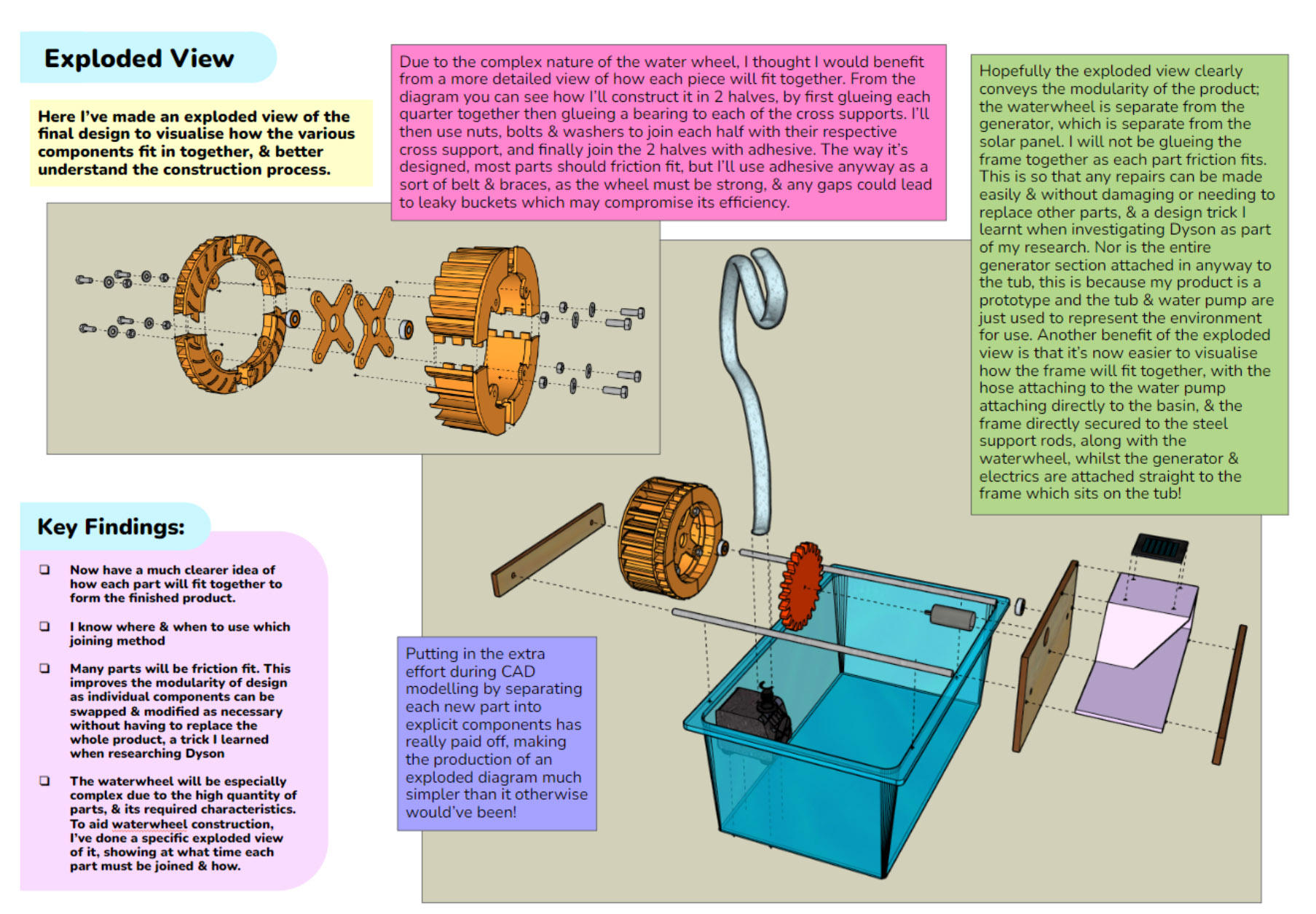 Exploded View

Here I've made an exploded view of the final design to visualise how the various components fit in together, & better understand the construction process.

Due to the complex nature of the water wheel, I thought I would benefit from a more detailed view of how each piece will fit together. From the diagram you can see how I'll construct it in 2 halves, by first glueing each quarter together then glueing a bearing to each of the cross supports. I'll then use nuts, bolts & washers to join each half with their respective cross support, and finally join the 2 halves with adhesive. The way it's designed, most parts should friction fit, but I'll use adhesive anyway as a sort of belt & braces, as the wheel must be strong, & any gaps could lead to leaky buckets which may compromise its efficiency.

Hopefully the exploded view clearly conveys the modularity of the product; the waterwheel is separate from the generator, which is separate from the solar panel. I will not be glueing the frame together as each part friction fits. This is so that any repairs can be made easily & without damaging or needing to replace other parts, & a design trick I learnt when investigating Dyson as part of my research. Nor is the entire generator section attached in anyway to the tub, this is because my product is a prototype and the tub & water pump are just used to represent the environment for use. Another benefit of the exploded view is that it's now easier to visualise how the frame will fit together, with the hose attaching to the water pump attaching directly to the basin, & the frame directly secured to the steel support rods, along with the waterwheel, whilst the generator & electrics are attached straight to the frame which sits on the tub!

Key Findings:

❑ Now have a much clearer idea of how each part will fit together to form the finished product.

❑ I know where & when to use which joining method

❑ Many parts will be friction fit. This improves the modularity of design as individual components can be swapped & modified as necessary without having to replace the whole product, a trick I learned when researching Dyson

❑ The waterwheel will be especially complex due to the high quantity of parts, & its required characteristics. To aid waterwheel construction, I've done a specific exploded view of it, showing at what time each part must be joined & how.

Putting in the extra effort during CAD modelling by separating each new part into explicit components has really paid off, making the production of an exploded diagram much simpler than it otherwise would've been!